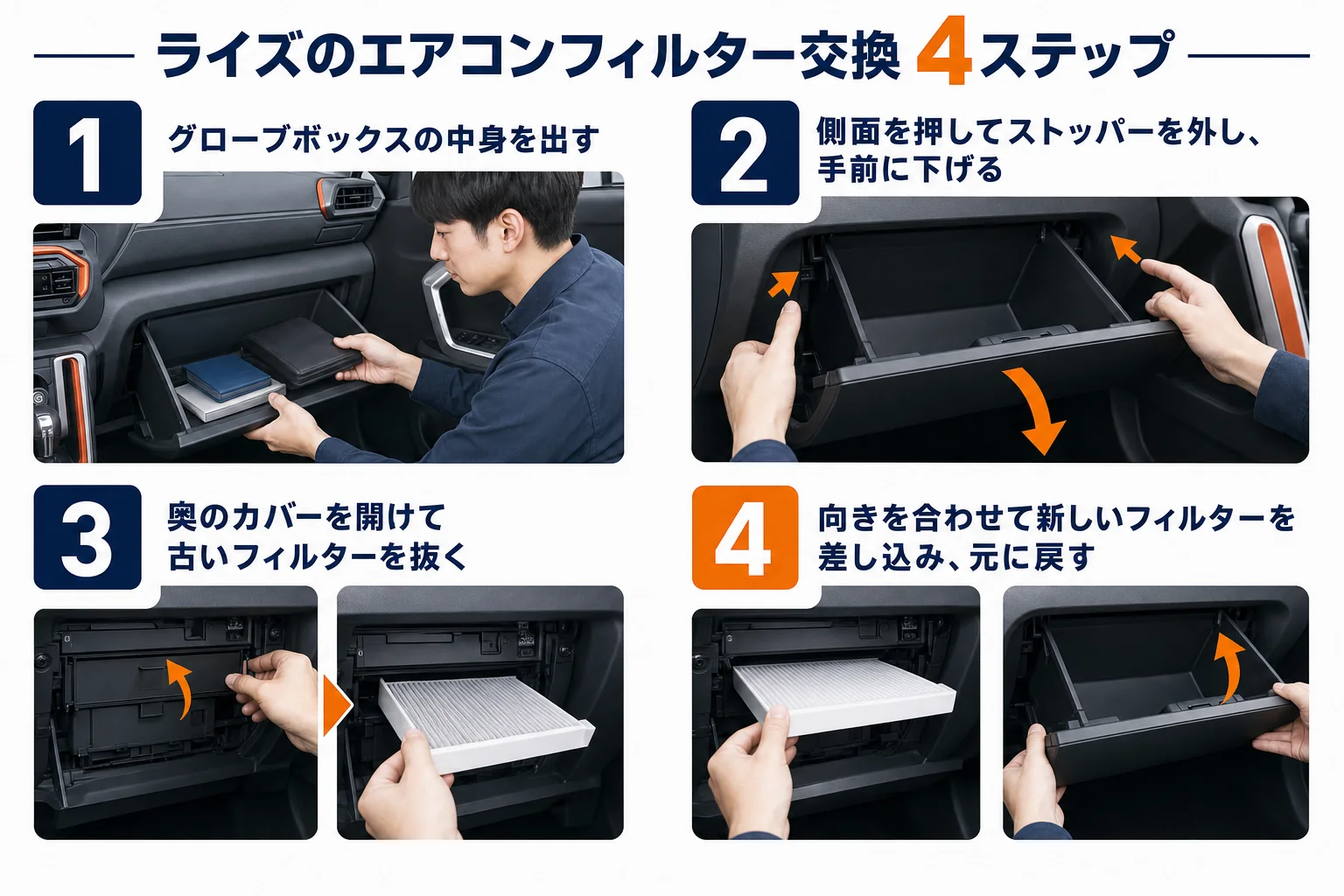 ライズのエアコンフィルター交換 4ステップ

1
グローブボックスの中身を出す

2
側面を押してストッパーを外し、手前に下げる

3
奥のカバーを開けて古いフィルターを抜く

4
向きを合わせて新しいフィルターを差し込み、元に戻す