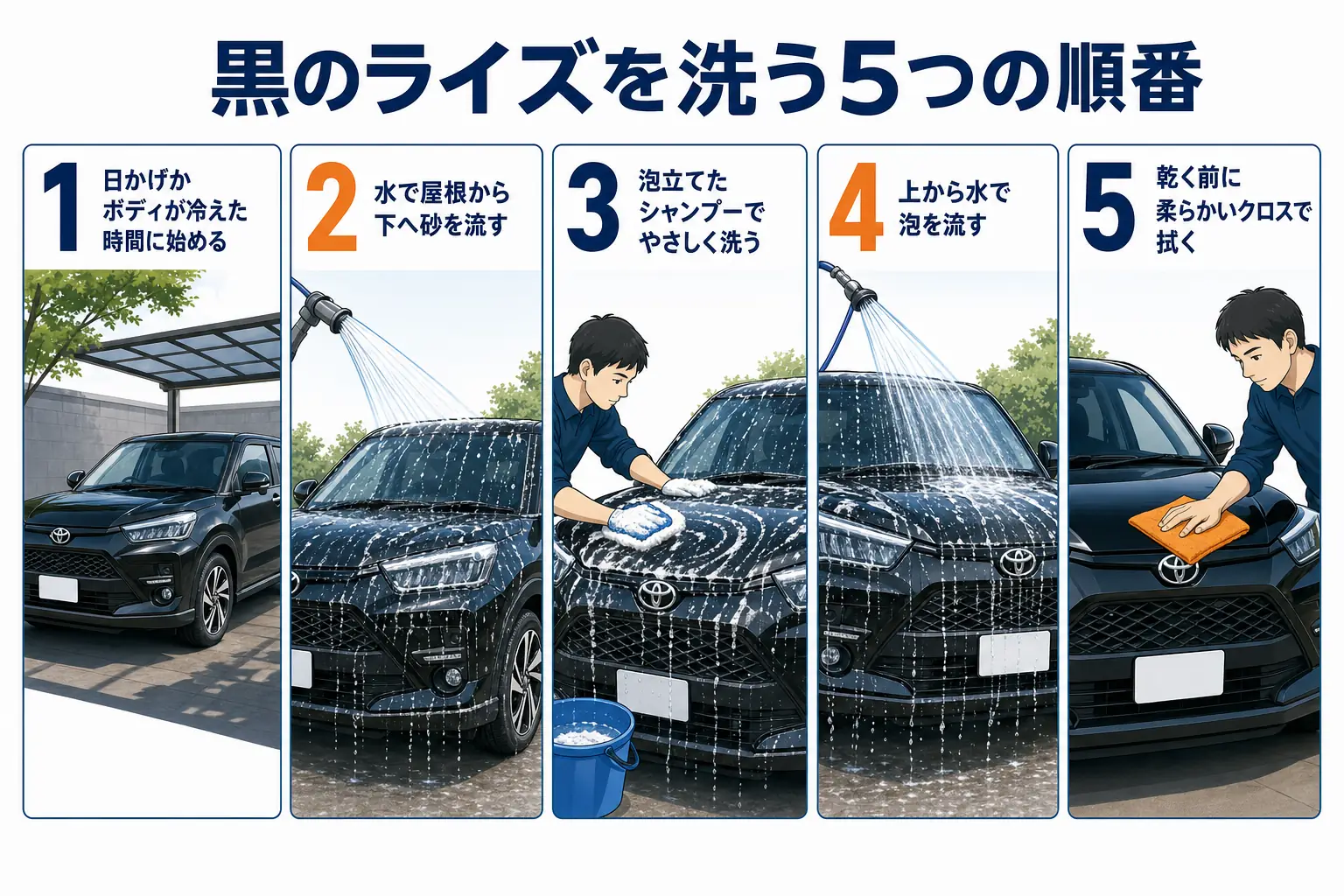 黒のライズを洗う5つの順番

1
日かげか
ボディが冷えた
時間に始める

2
水で屋根から
下へ砂を流す

3
泡立てた
シャンプーで
やさしく洗う

4
上から水で
泡を流す

5
乾く前に
柔らかいクロスで
拭く