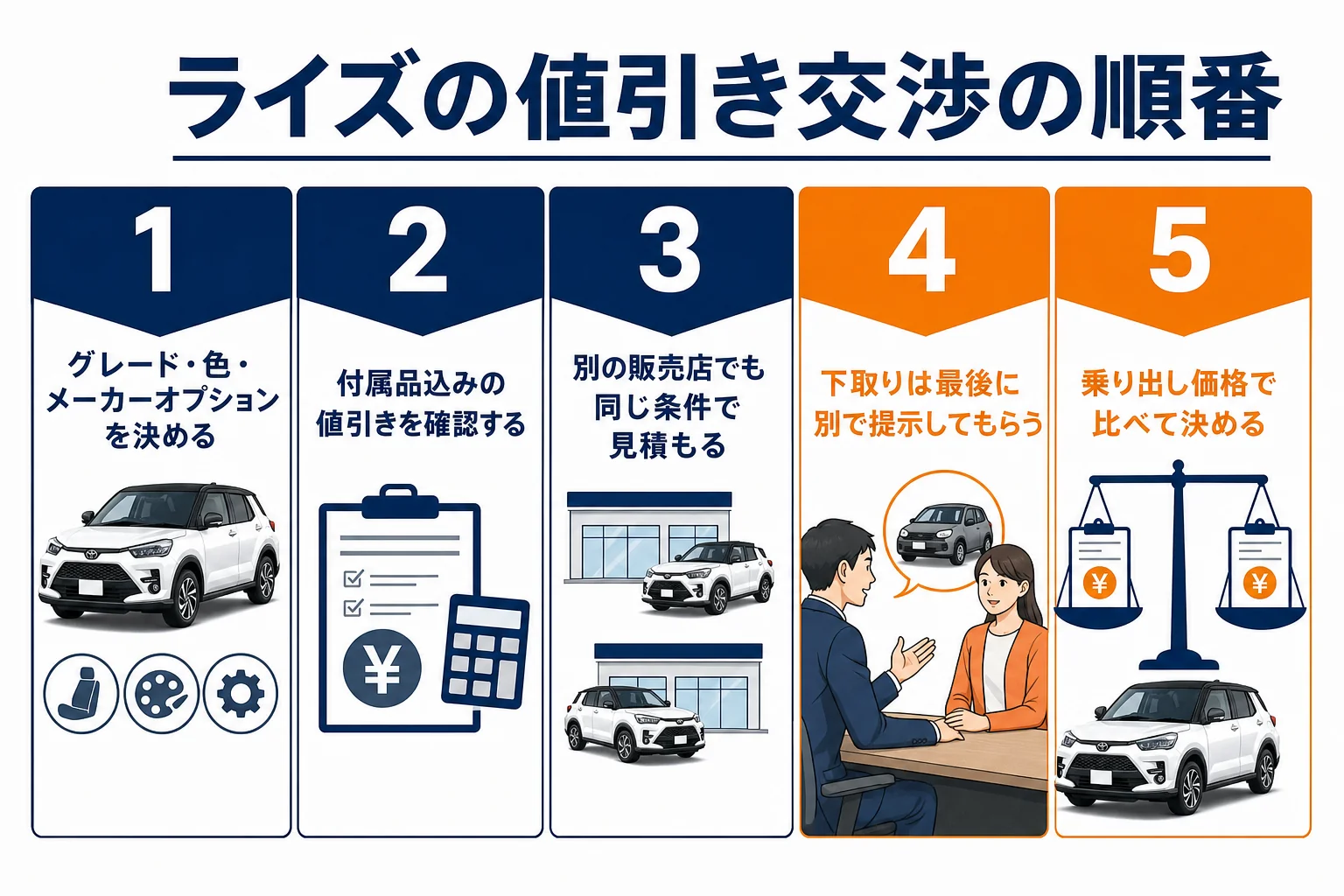 ライズの値引き交渉の順番

1

グレード・色・メーカーオプションを決める

2

付属品込みの値引きを確認する

¥

3

別の販売店でも同じ条件で見積もる

4

下取りは最後に別で提示してもらう

5

乗り出し価格で比べて決める

¥

¥