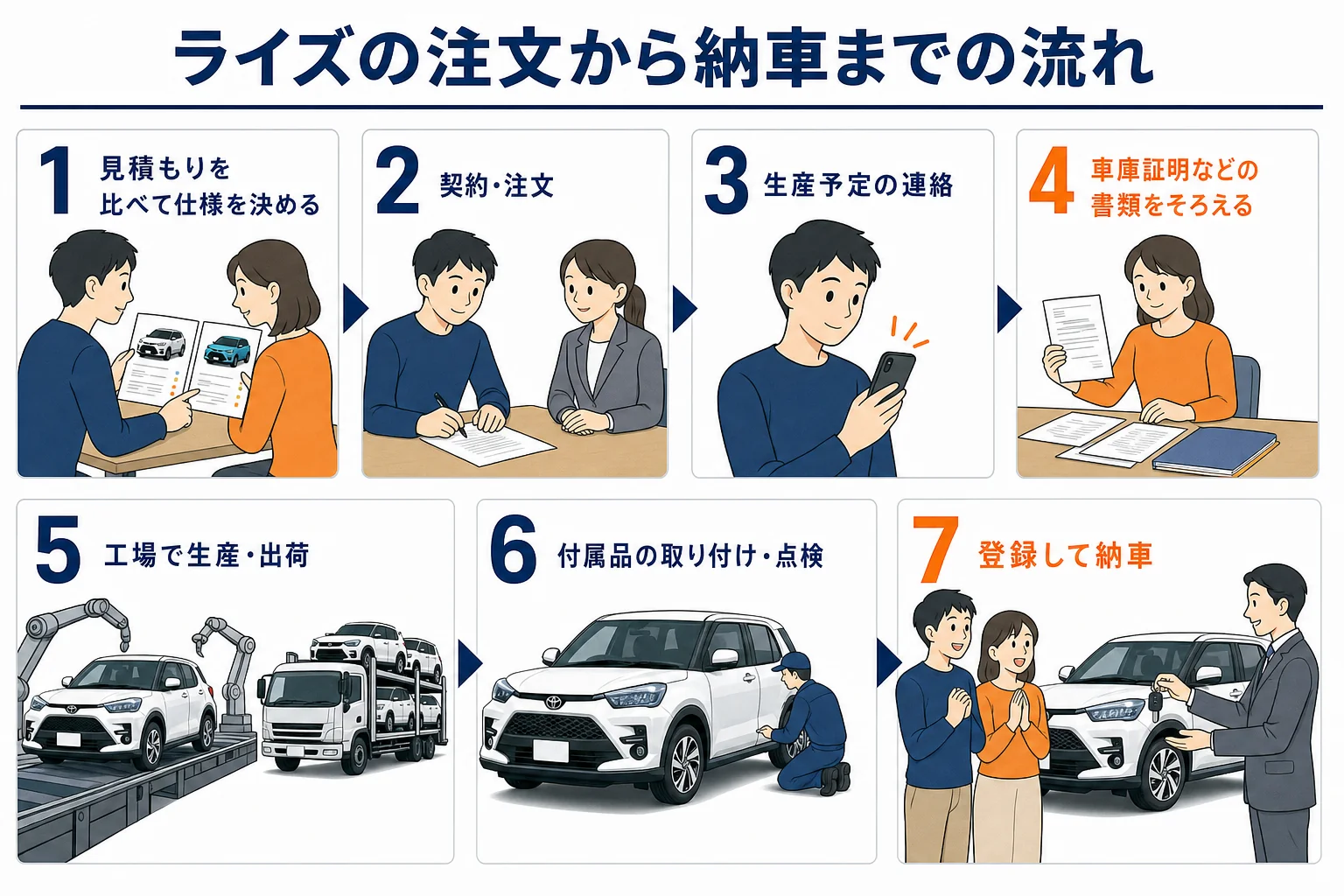 ライズの注文から納車までの流れ

1 見積もりを比べて仕様を決める

2 契約・注文

3 生産予定の連絡

4 車庫証明などの書類をそろえる

5 工場で生産・出荷

6 付属品の取り付け・点検

7 登録して納車