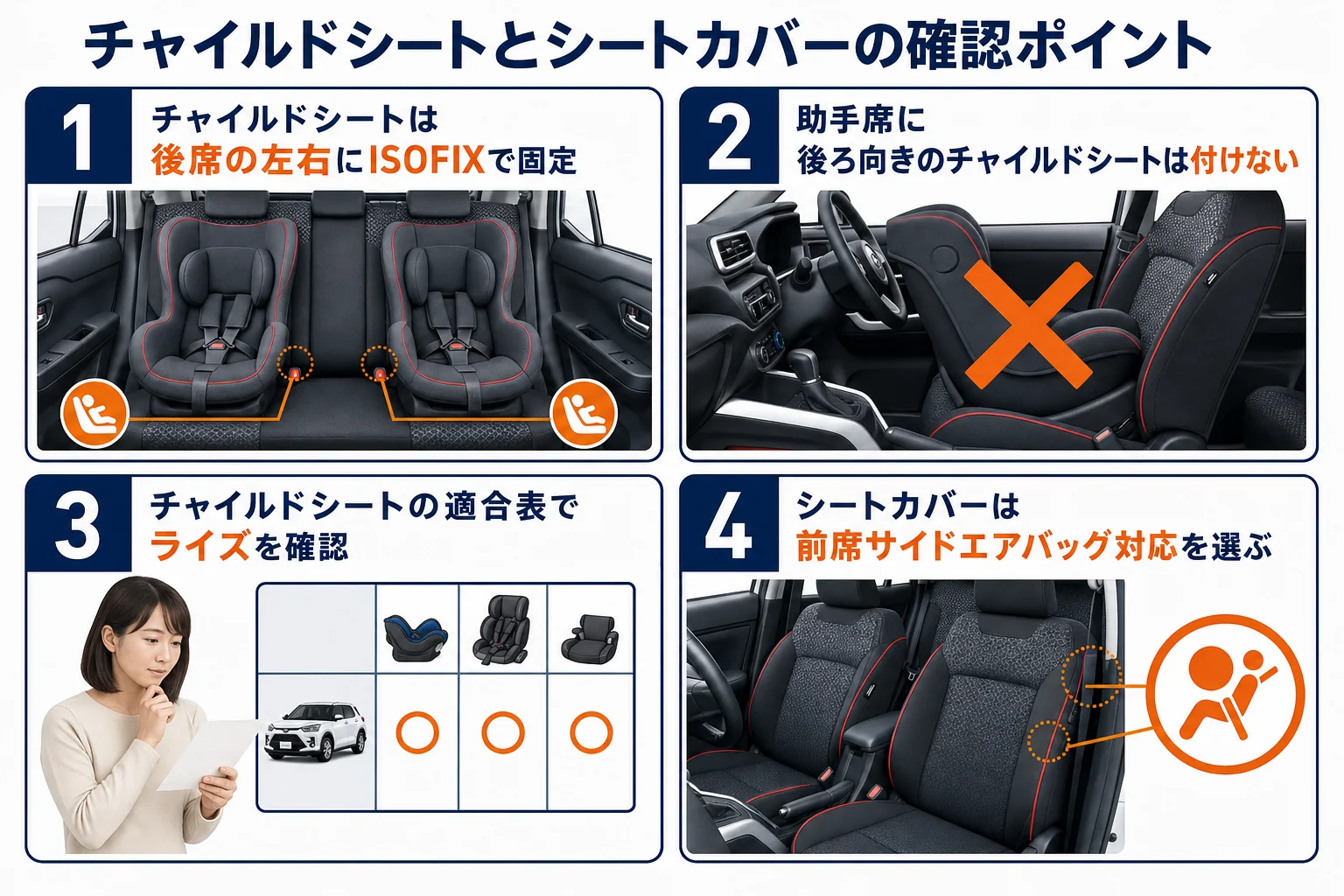 チャイルドシートとシートカバーの確認ポイント

1
チャイルドシートは
後席の左右にISOFIXで固定

2
助手席に
後ろ向きのチャイルドシートは付けない

3
チャイルドシートの適合表で
ライズを確認

4
シートカバーは
前席サイドエアバッグ対応を選ぶ