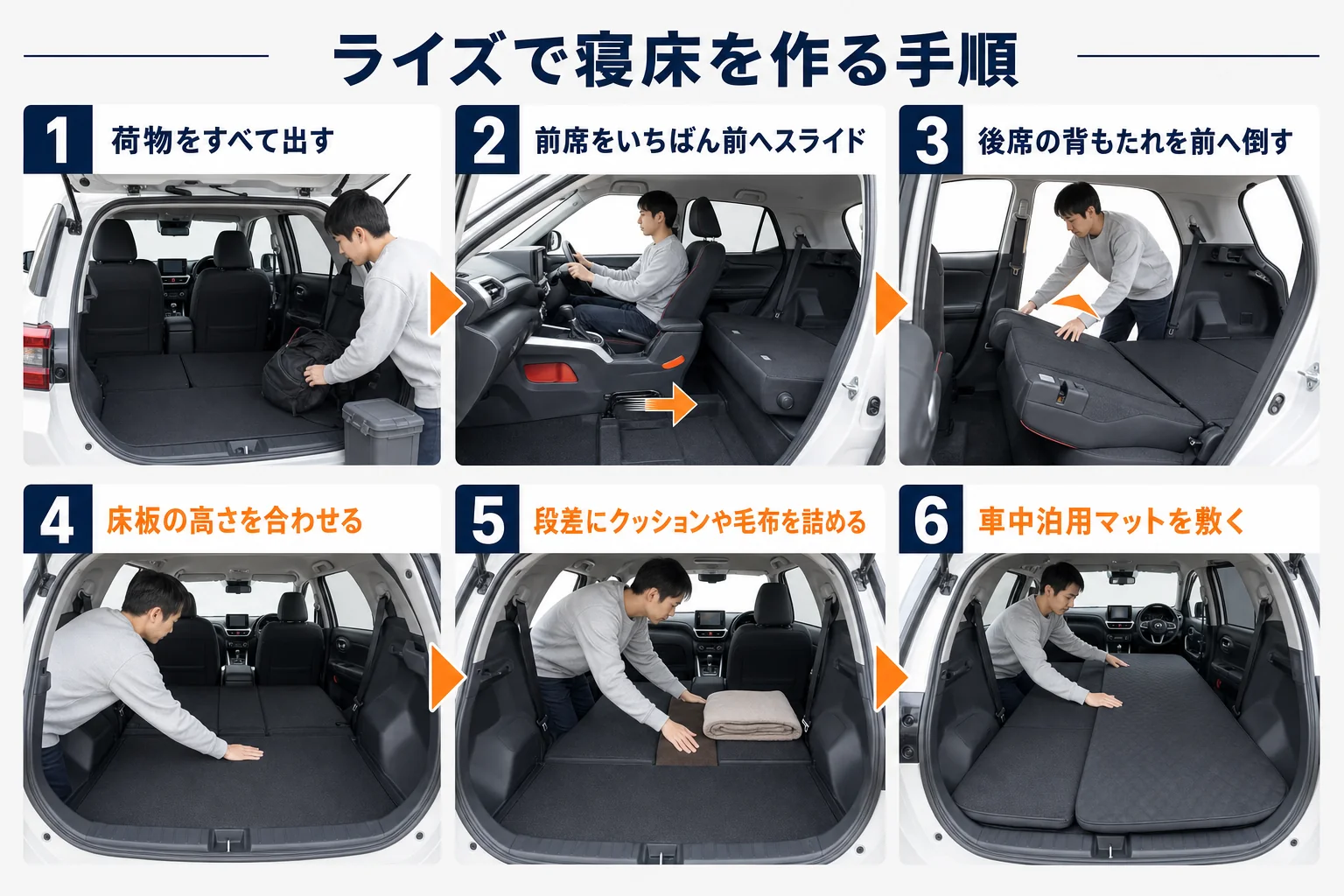 ライズで寝床を作る手順

1 荷物をすべて出す

2 前席をいちばん前へスライド

3 後席の背もたれを前へ倒す

4 床板の高さを合わせる

5 段差にクッションや毛布を詰める

6 車中泊用マットを敷く